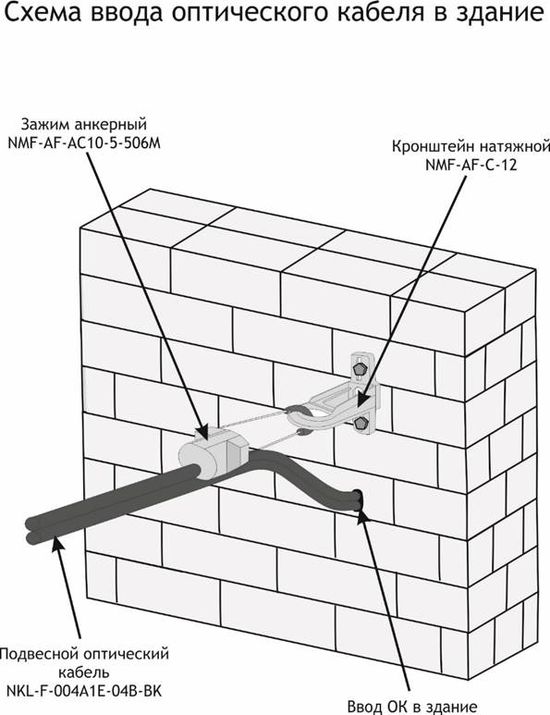 Схема ввода оптического кабеля в здание

Зажим анкерный
NMF-AF-AC10-5-506M

Кронштейн натяжной
NMF-AF-C-12

Подвесной оптический
кабель
NKL-F-004A1E-04B-BK

Ввод ОК в здание